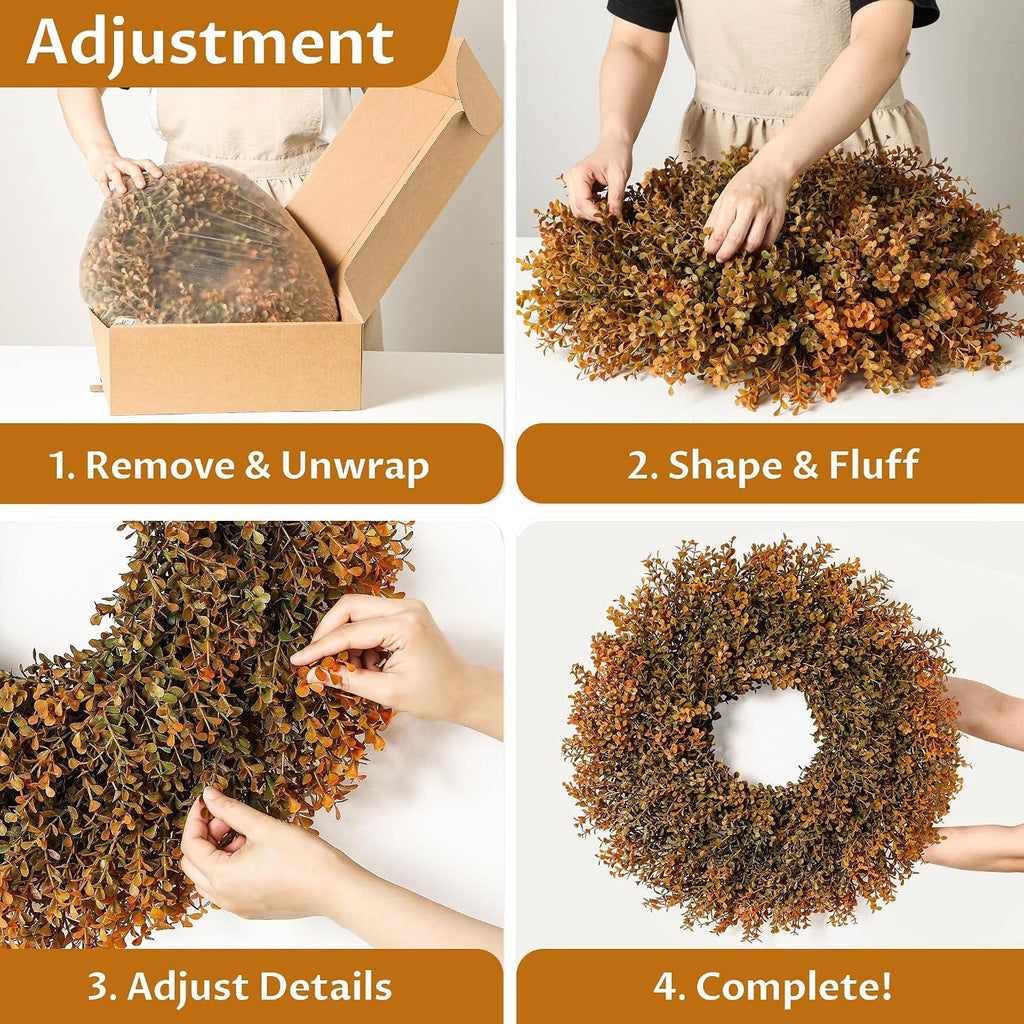 Adjustment

1. Remove & Unwrap

2. Shape & Fluff

3. Adjust Details

4. Complete!